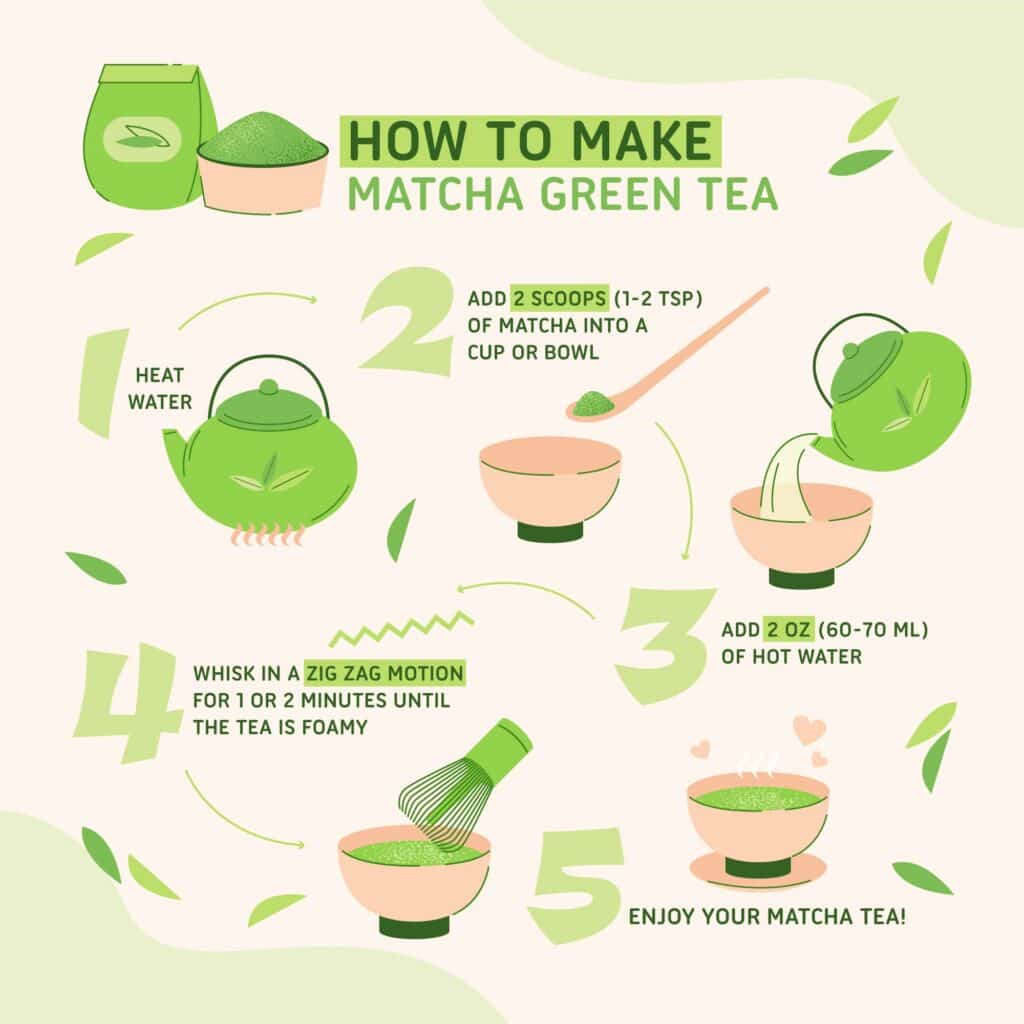 HOW TO MAKE
MATCHA GREEN TEA

1
HEAT WATER

2
ADD 2 SCOOPS (1-2 TSP) OF MATCHA INTO A CUP OR BOWL

3
ADD 2 OZ (60-70 ML) OF HOT WATER

4
WHISK IN A ZIG ZAG MOTION FOR 1 OR 2 MINUTES UNTIL THE TEA IS FOAMY

5
ENJOY YOUR MATCHA TEA!